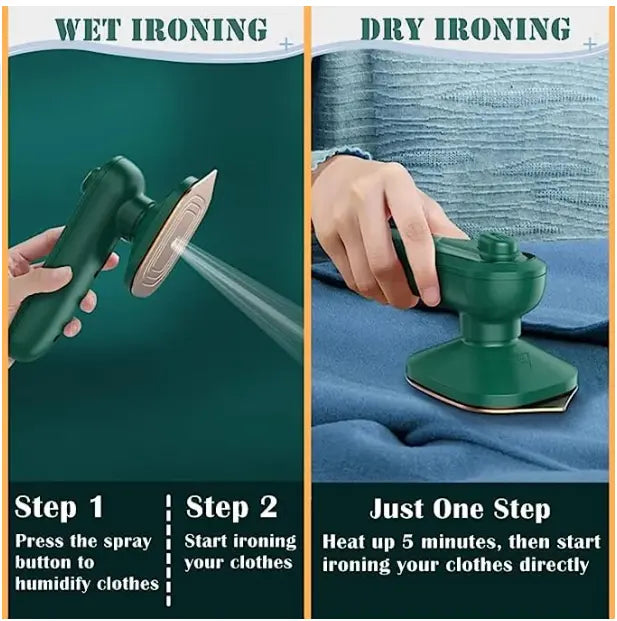 WET IRONING

Step 1
Press the spray button to humidify clothes

Step 2
Start ironing your clothes

DRY IRONING

Just One Step
Heat up 5 minutes, then start ironing your clothes directly